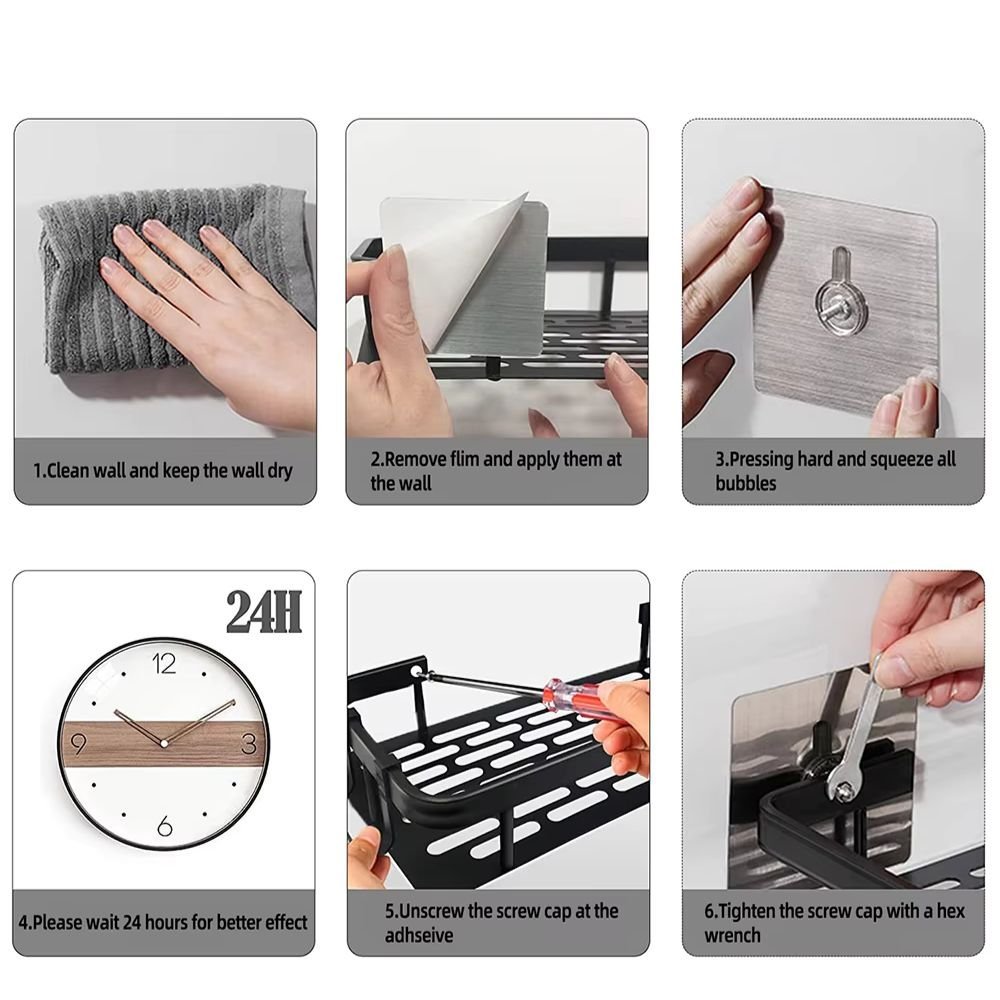 1.Clean wall and keep the wall dry

2.Remove flim and apply them at the wall

3.Pressing hard and squeeze all bubbles

24H

12
3
6
9

4.Please wait 24 hours for better effect

5.Unscrew the screw cap at the adhseive

6.Tighten the screw cap with a hex wrench